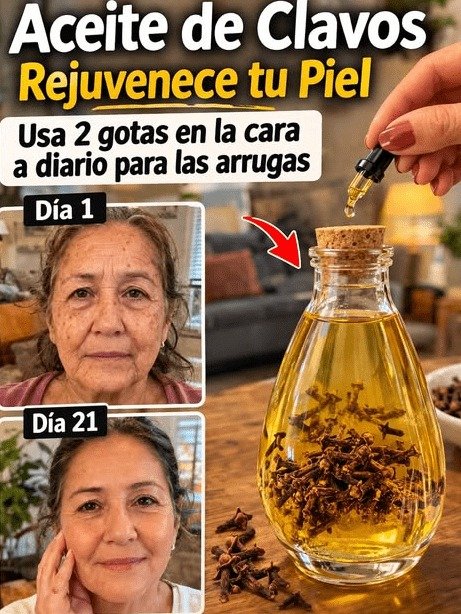 Aceite de Clavos
Rejuvenece tu Piel

Usa 2 gotas en la cara a diario para las arrugas

Día 1

Día 21