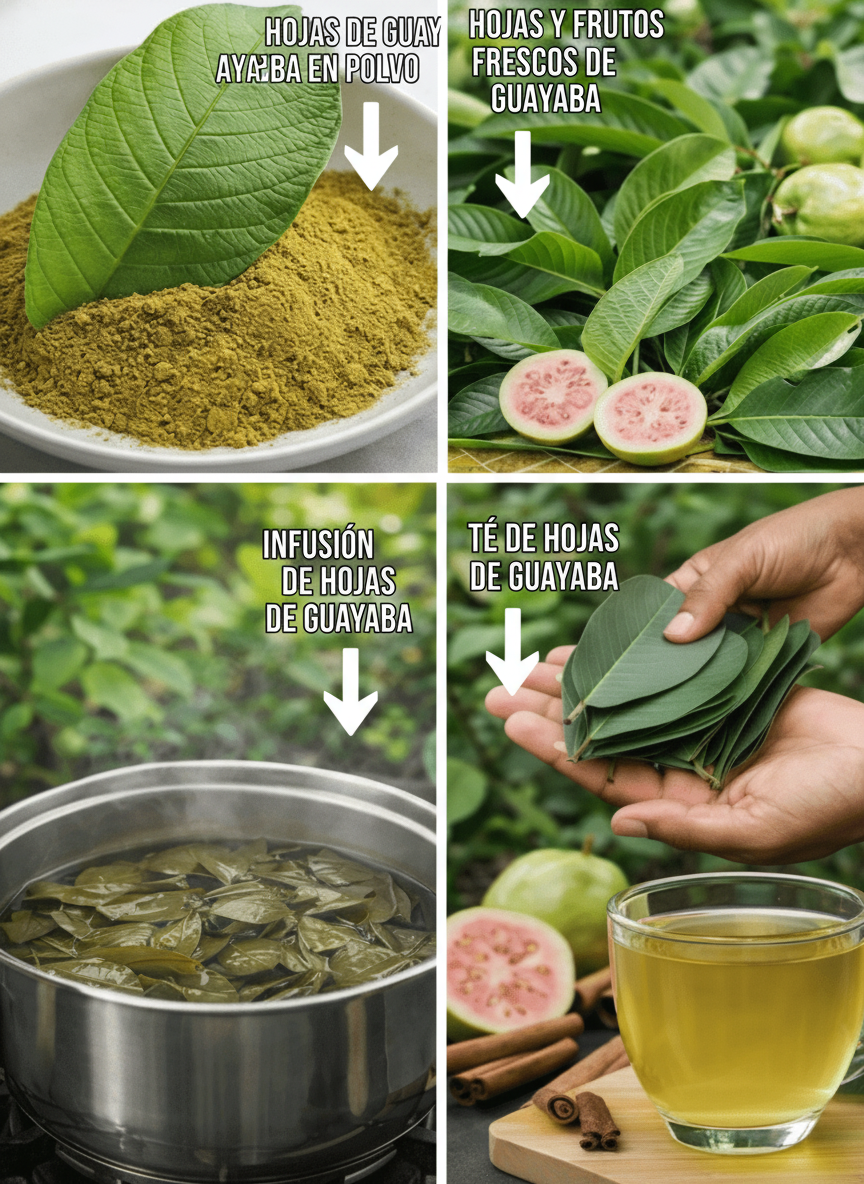 HOJAS DE GUAY AYABA EN POLVO

HOJAS Y FRUTOS FRESCOS DE GUAYABA

INFUSIÓN DE HOJAS DE GUAYABA

TÉ DE HOJAS DE GUAYABA