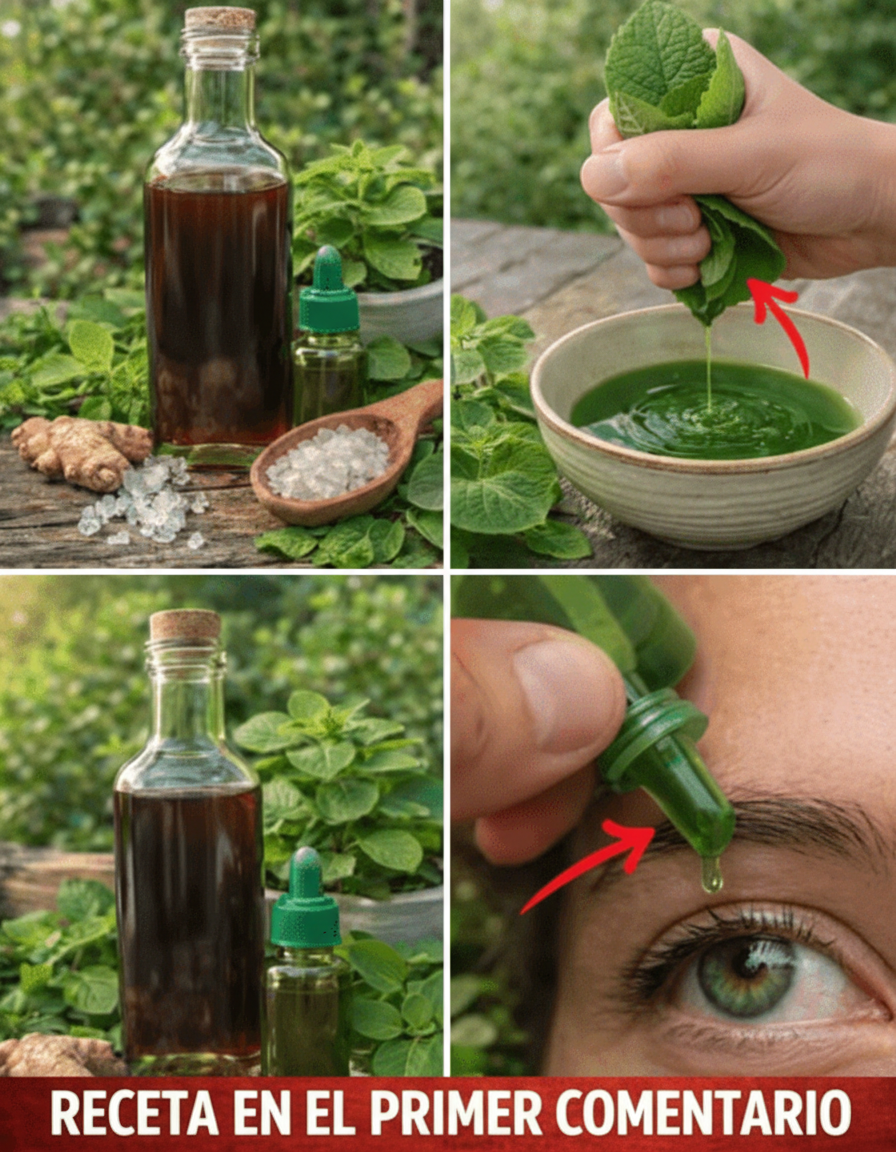 RECETA EN EL PRIMER COMENTARIO