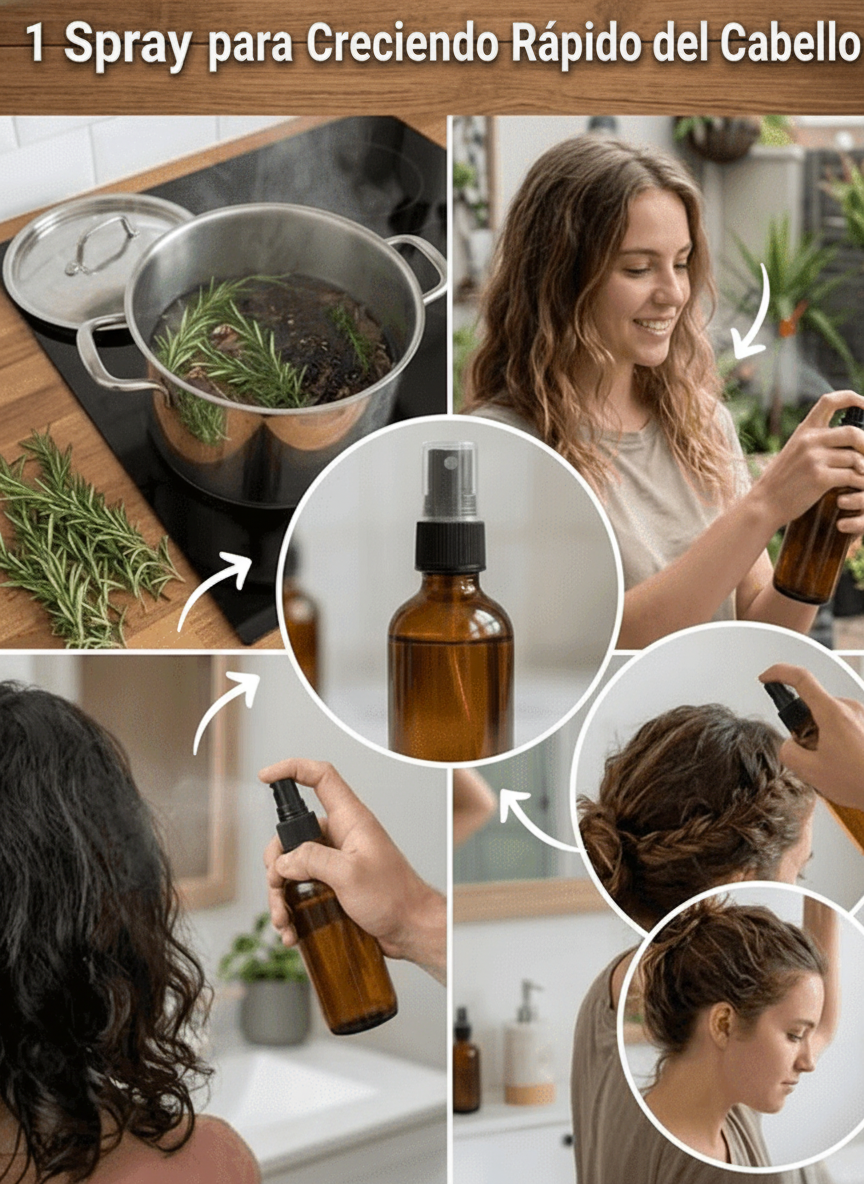 1 Spray para Creciendo Rápido del Cabello