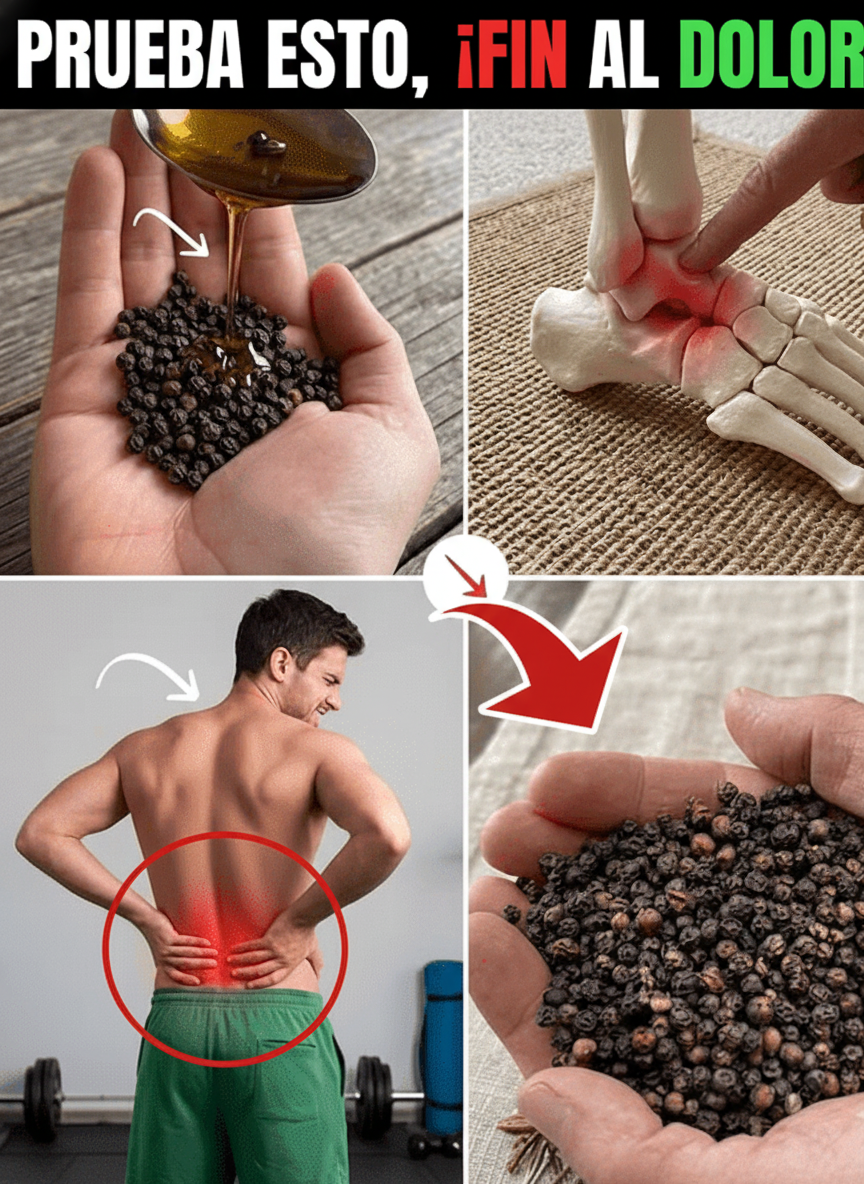 PRUEBA ESTO, ¡FIN AL DOLOR