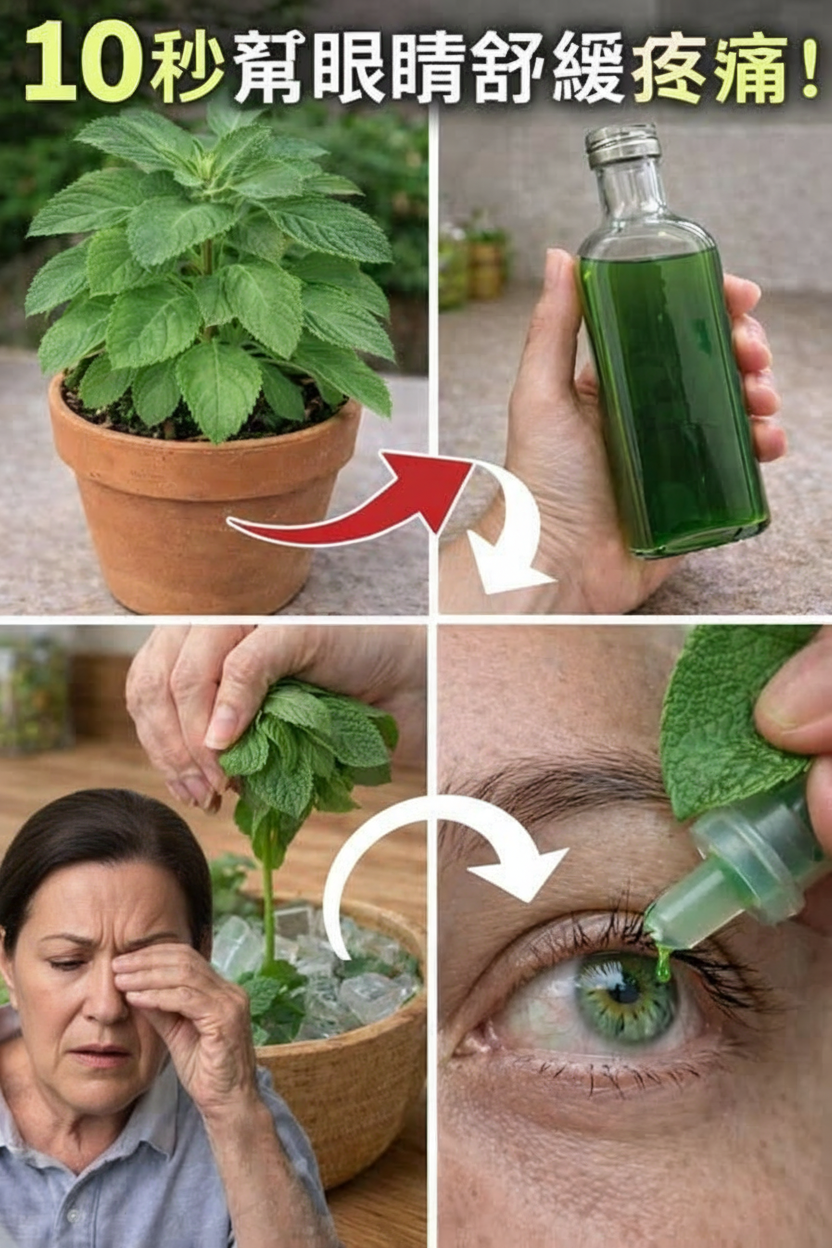 10秒幫眼睛舒緩疼痛！