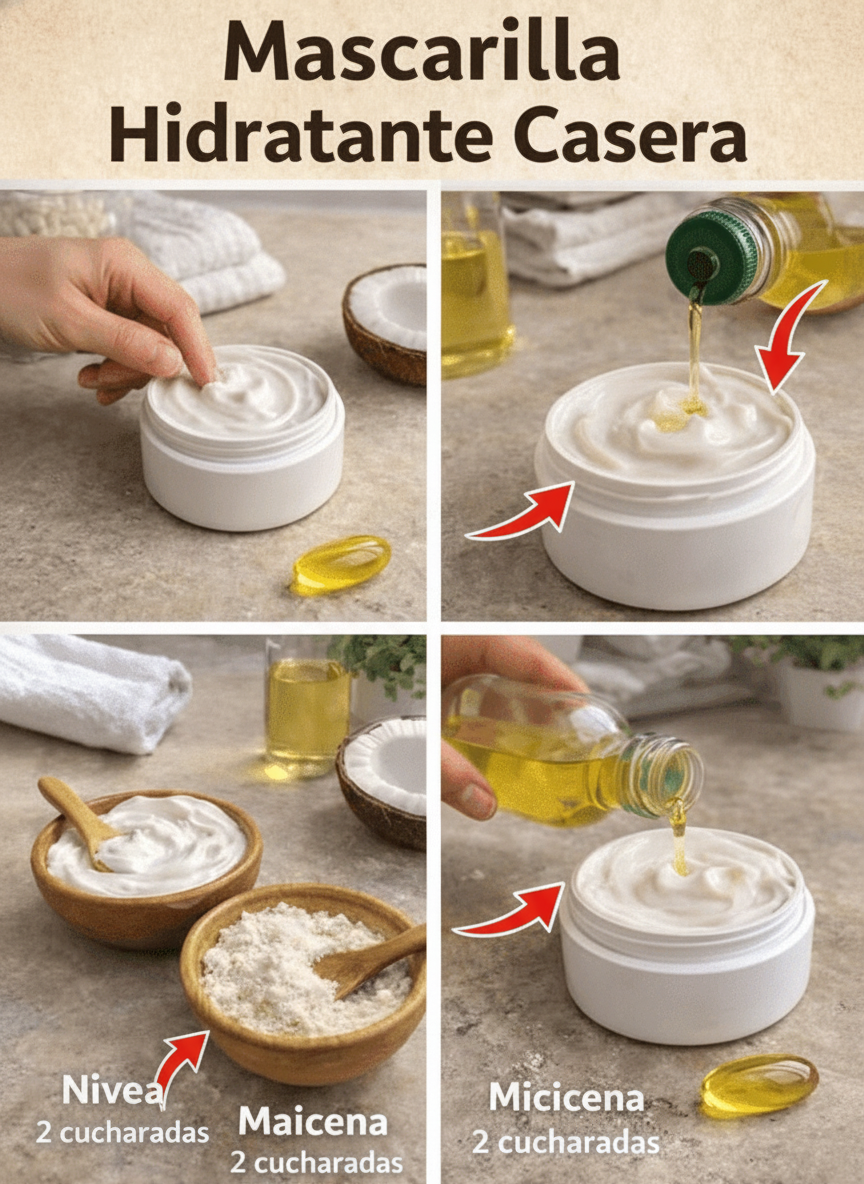 Mascarilla Hidratante Casera

Nivea
2 cucharadas

Maicena
2 cucharadas

Micicena
2 cucharadas