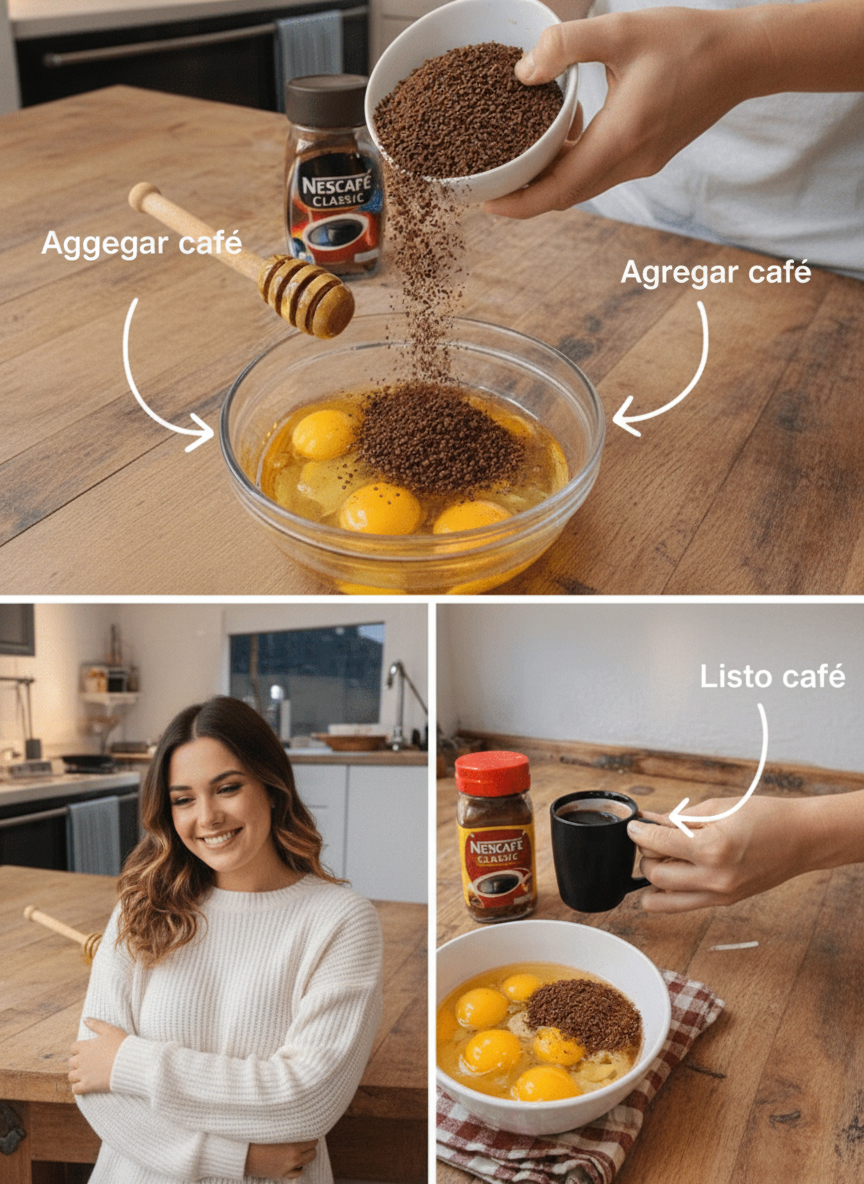 NESCAFÉ CLASSIC

Aggegar café

Agregar café

Listo café

NESCAFÉ CLASSIC