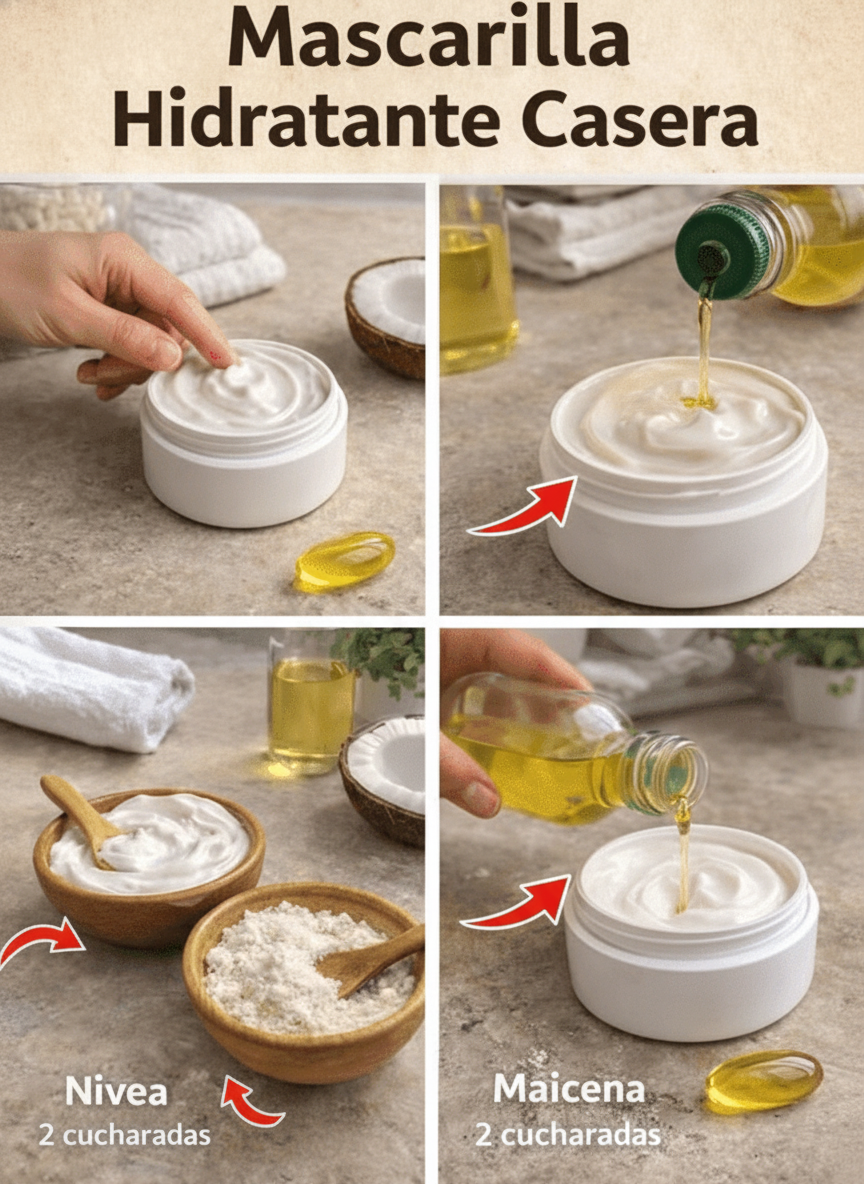 Mascarilla
Hidratante Casera

Nivea
2 cucharadas

Maicena
2 cucharadas