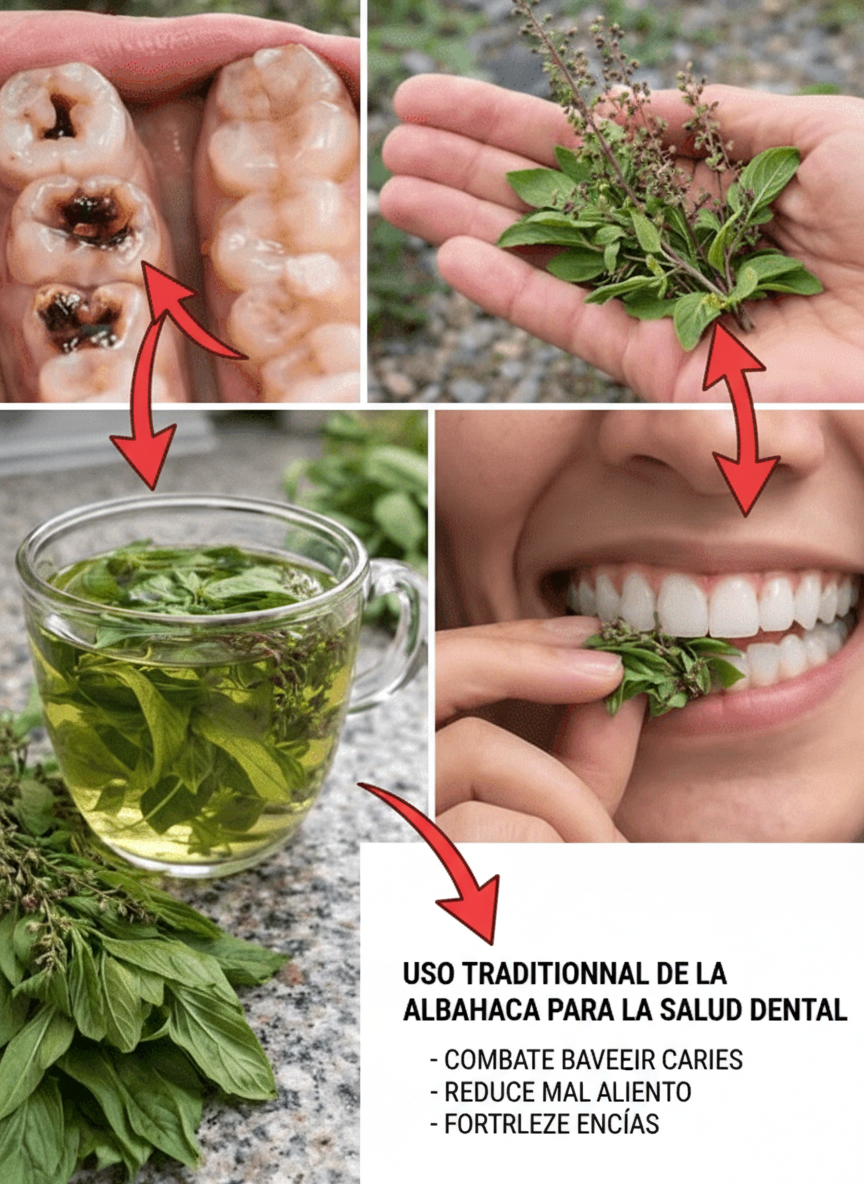 USO TRADITIONNAL DE LA ALBAHACA PARA LA SALUD DENTAL

- COMBATE BAVEEIR CARIES
- REDUCE MAL ALIENTO
- FORTRLEZE ENCÍAS