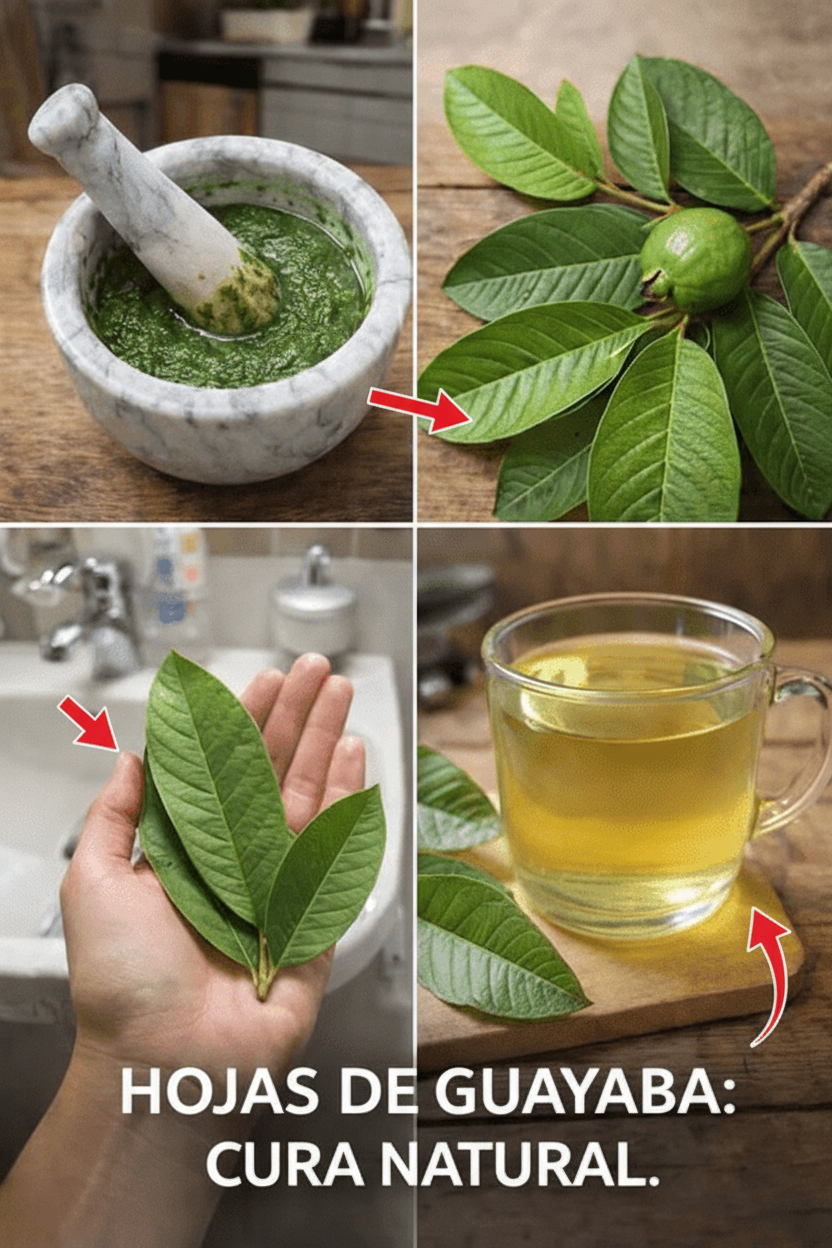 HOJAS DE GUAYABA: CURA NATURAL.