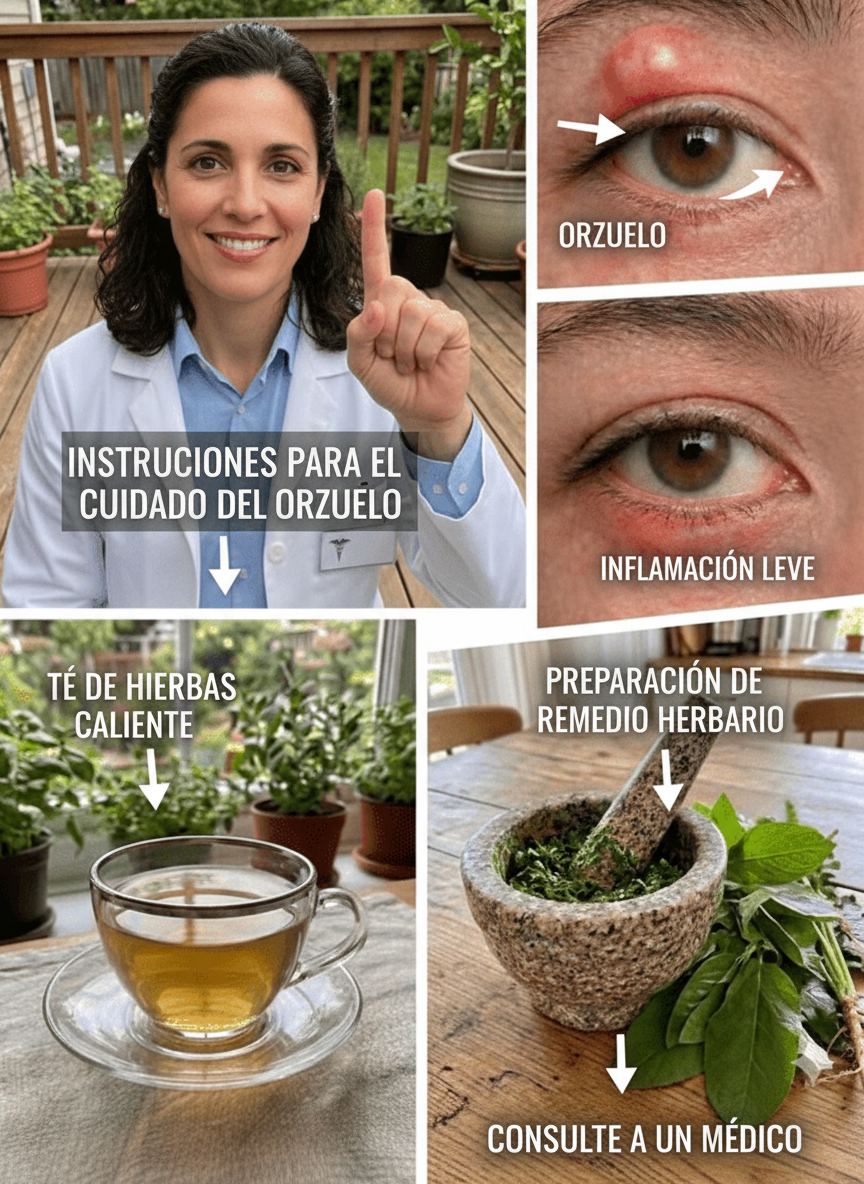 INSTRUCIONES PARA EL CUIDADO DEL ORZUELO

ORZUELO

INFLAMACIÓN LEVE

TÉ DE HIERBAS CALIENTE

PREPARACIÓN DE REMEDIO HERBARIO

CONSULTE A UN MÉDICO