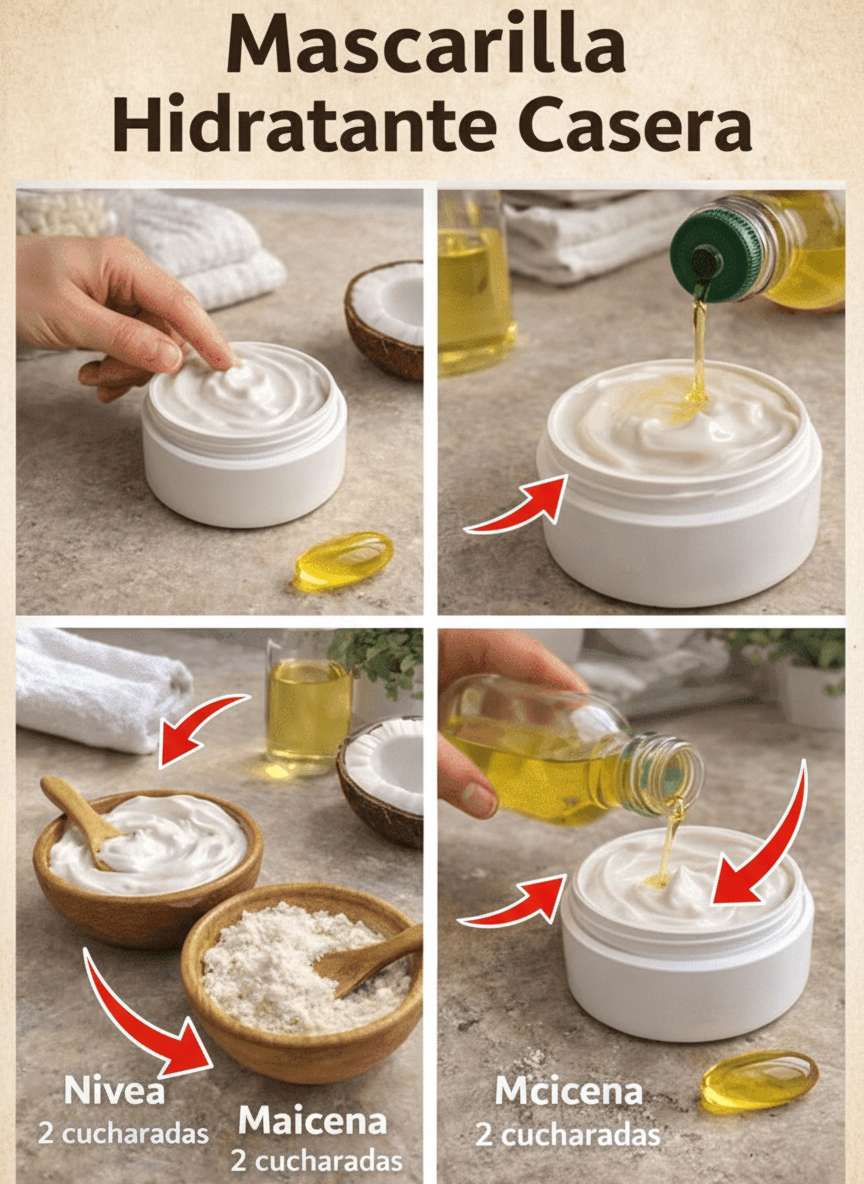 Mascarilla Hidratante Casera

Nivea
2 cucharadas

Maicena
2 cucharadas

Mcicena
2 cucharadas