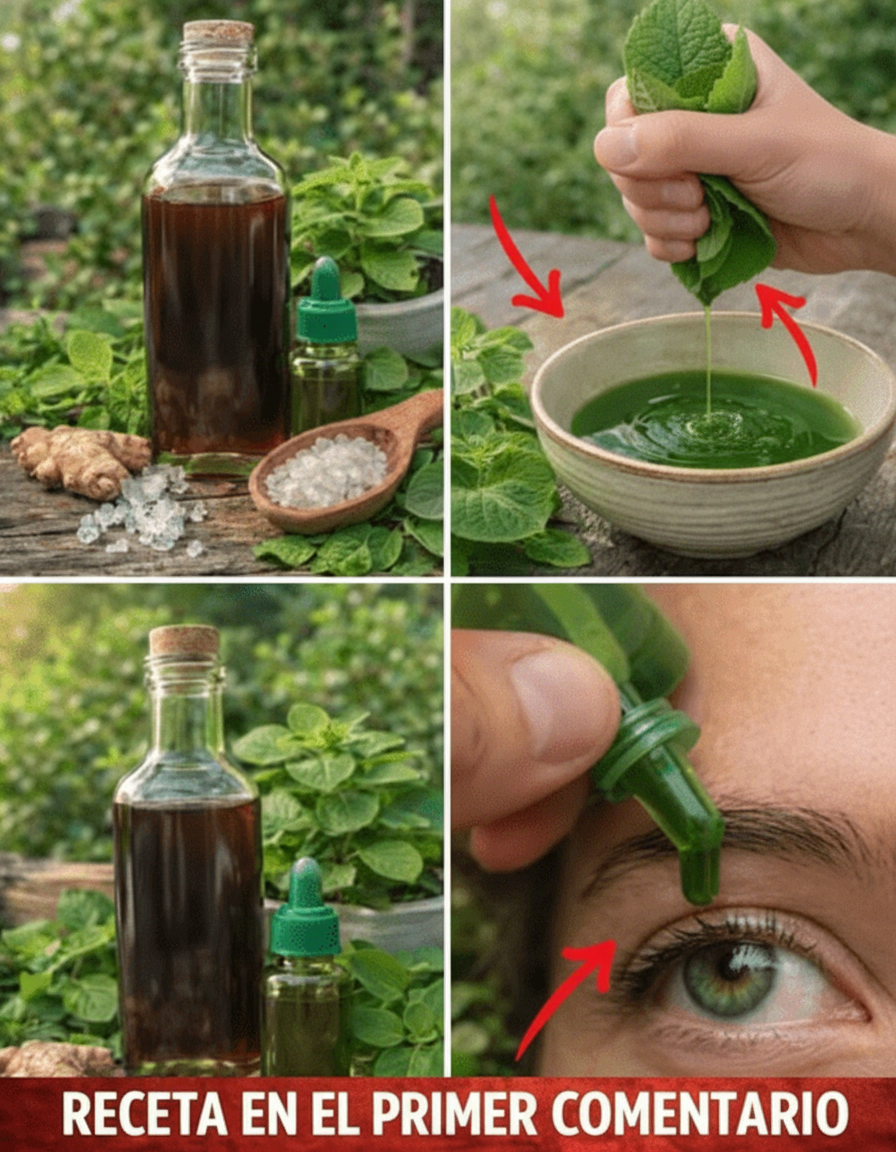 RECETA EN EL PRIMER COMENTARIO