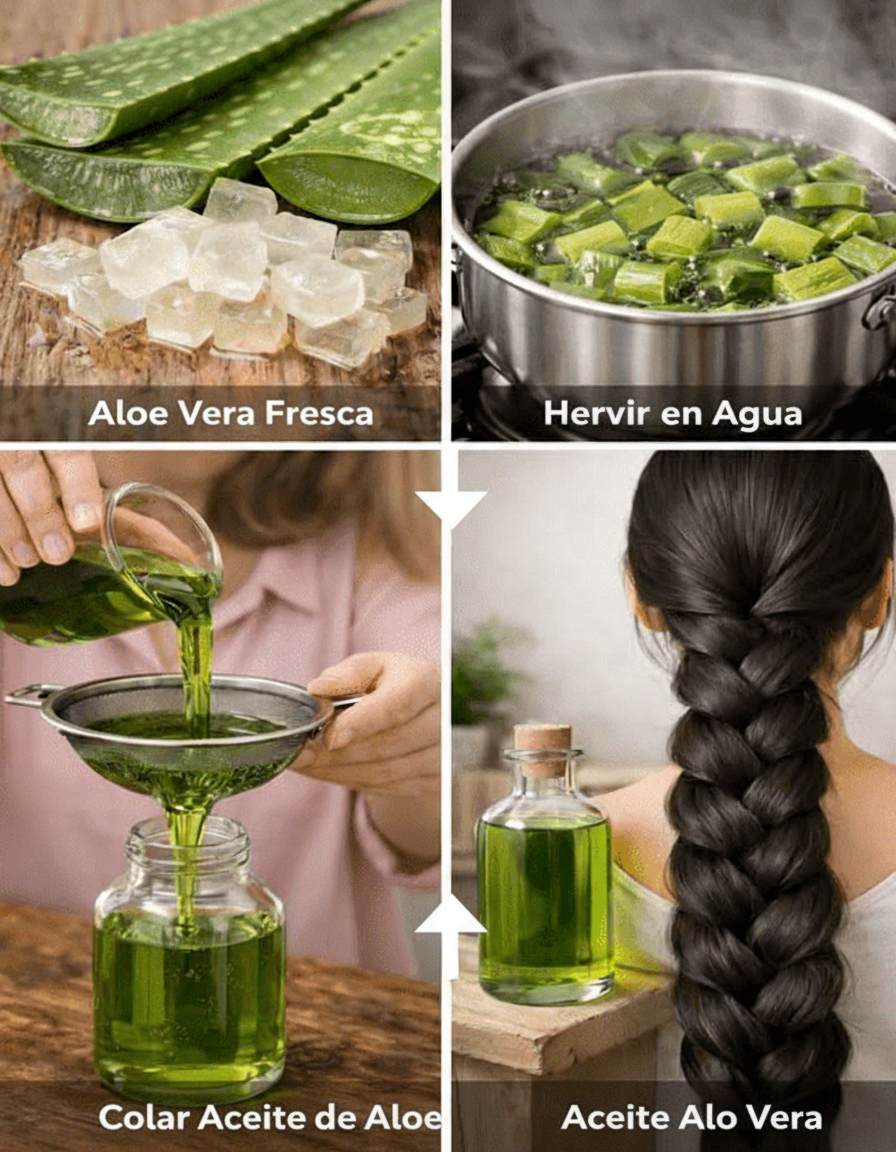 Aloe Vera Fresca

Hervir en Agua

Colar Aceite de Aloe

Aceite Alo Vera