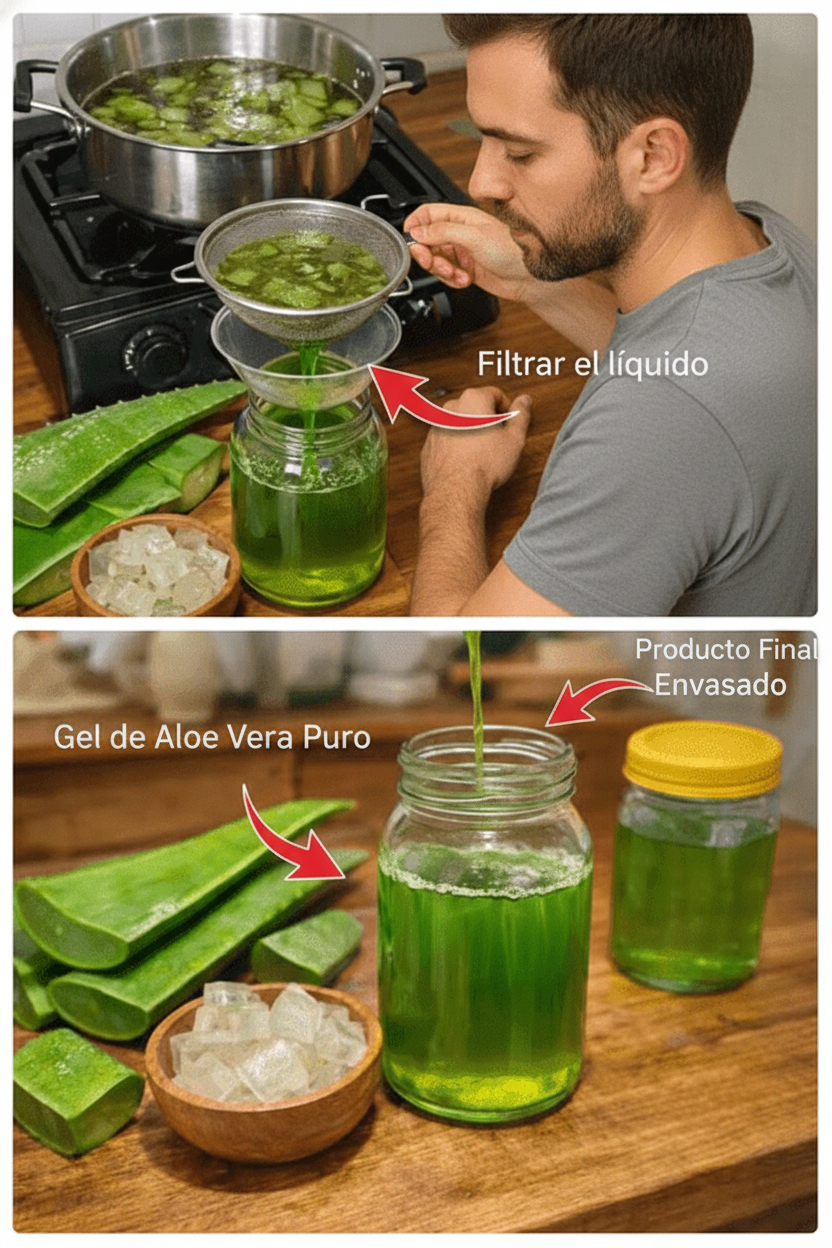 Filtrar el líquido

Producto Final Envasado

Gel de Aloe Vera Puro