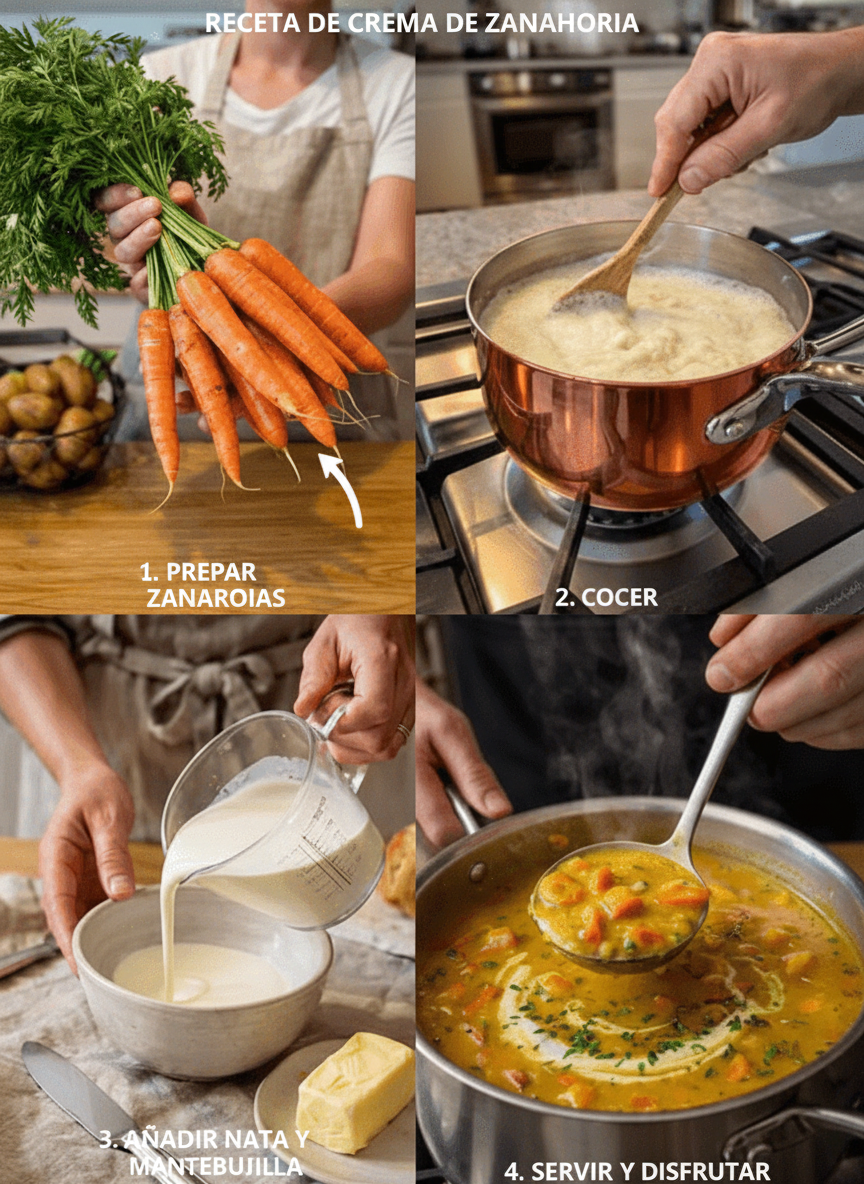 RECETA DE CREMA DE ZANAHORIA

1. PREPAR ZANAROIAS

2. COCER

3. AÑADIR NATA Y MANTEBUJILLA

4. SERVIR Y DISFRUTAR