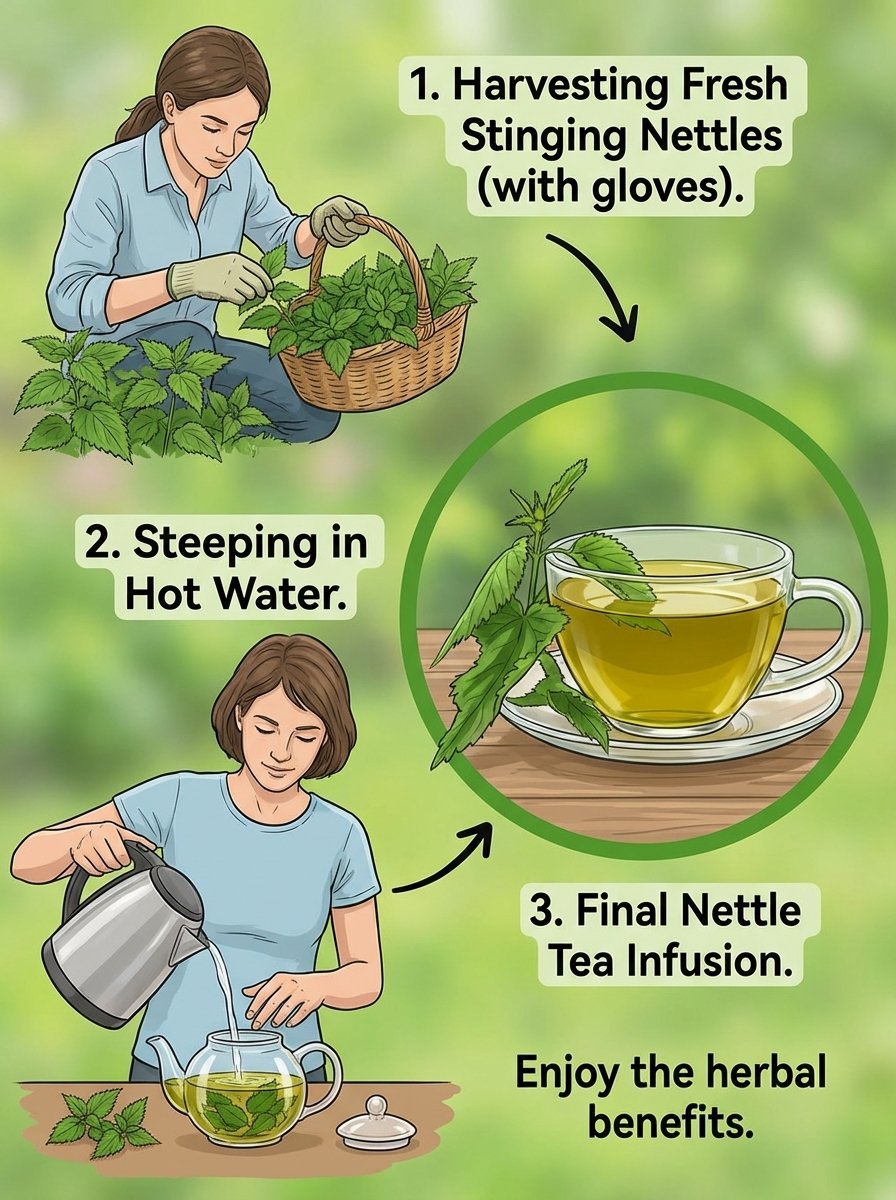 1. Harvesting Fresh Stinging Nettles (with gloves).

2. Steeping in Hot Water.

3. Final Nettle Tea Infusion.

Enjoy the herbal benefits.