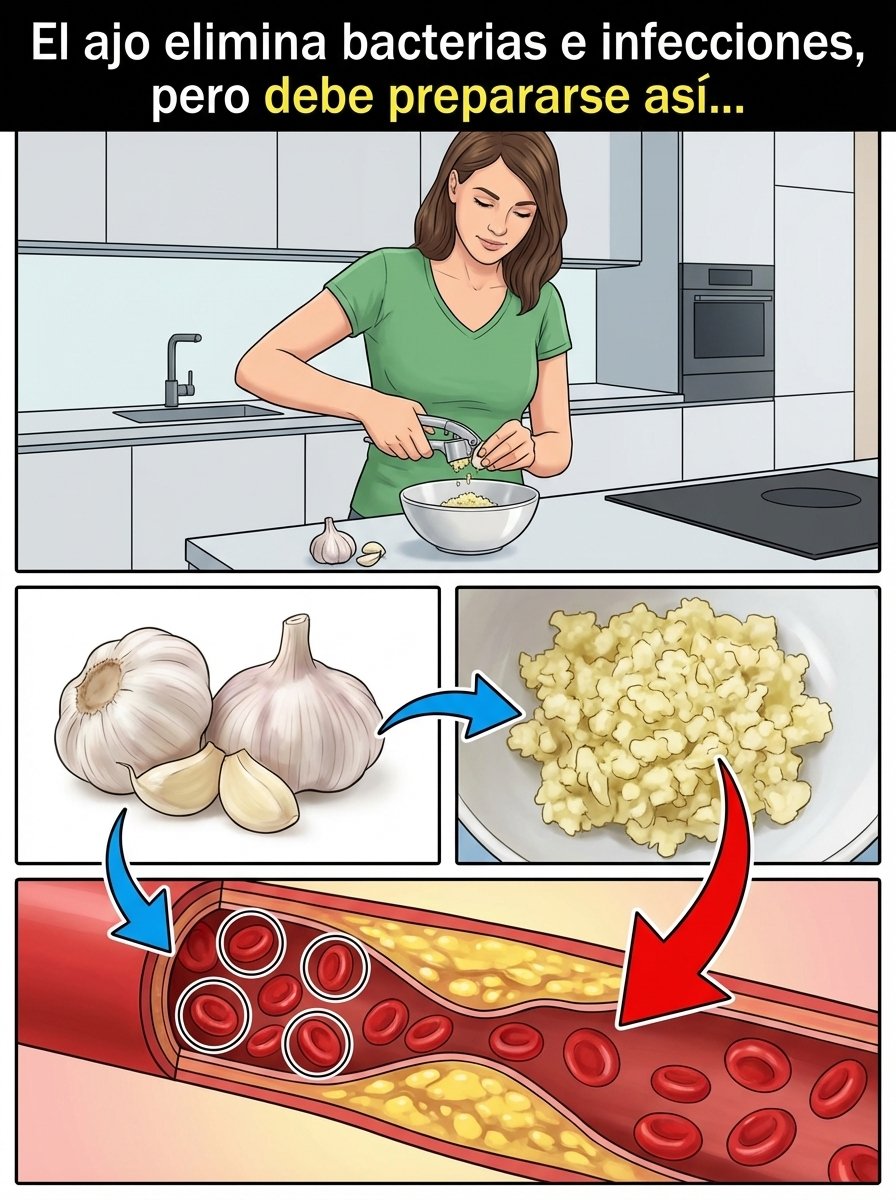 El ajo elimina bacterias e infecciones, pero debe prepararse así...