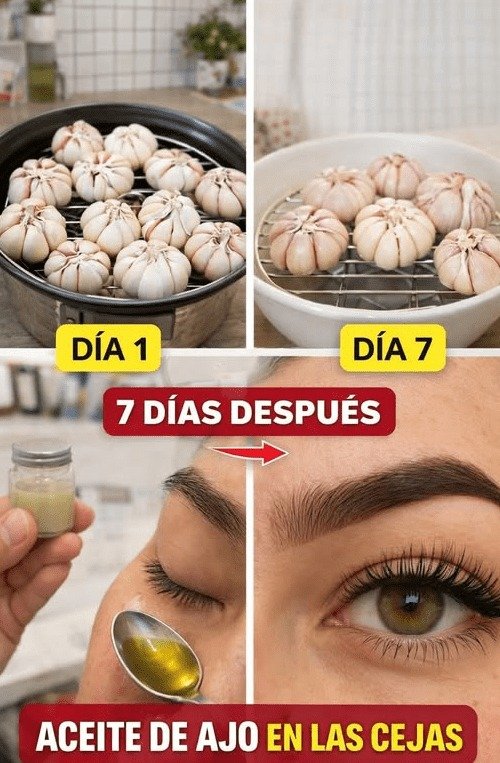 DÍA 1

DÍA 7

7 DÍAS DESPUÉS

ACEITE DE AJO EN LAS CEJAS