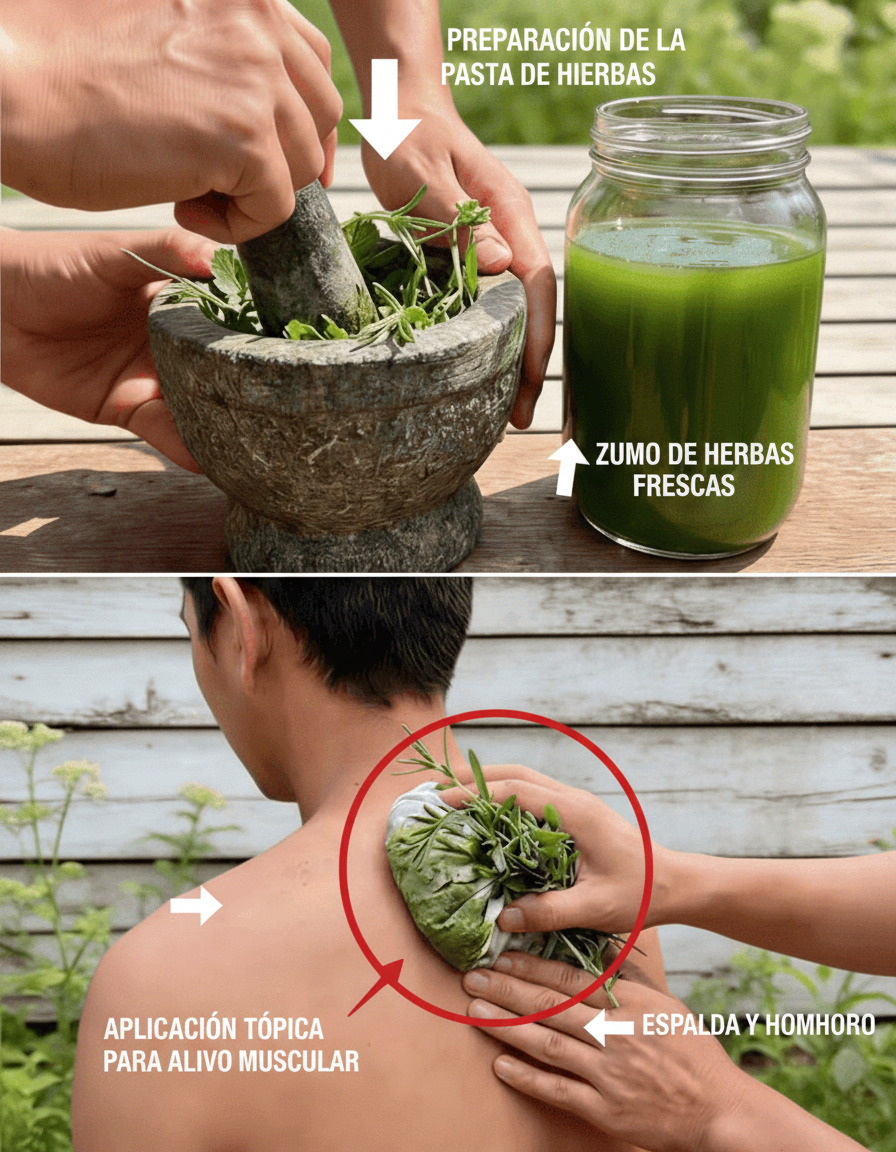 PREPARACIÓN DE LA PASTA DE HIERBAS

ZUMO DE HERBAS FRESCAS

APLICACIÓN TÓPICA PARA ALIVO MUSCULAR

ESPALDA Y HOMHORO