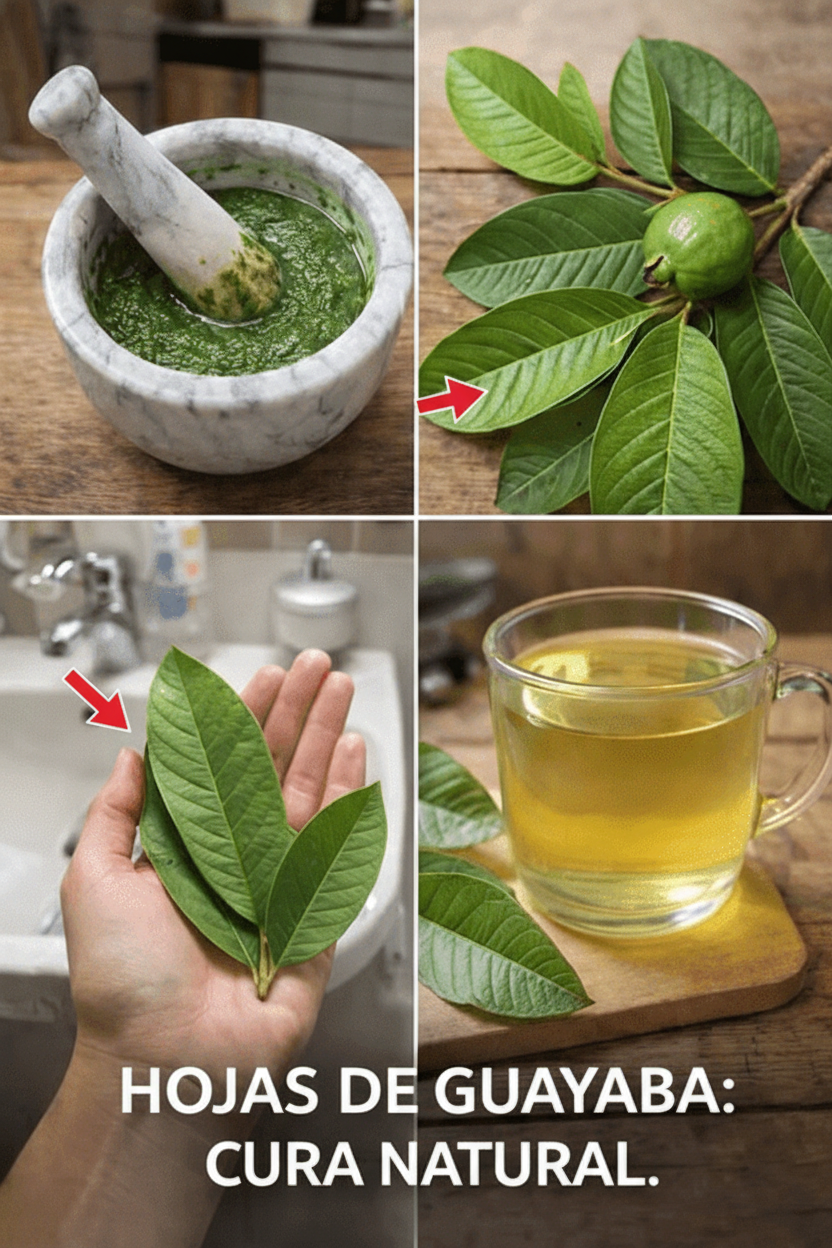 HOJAS DE GUAYABA:
CURA NATURAL.