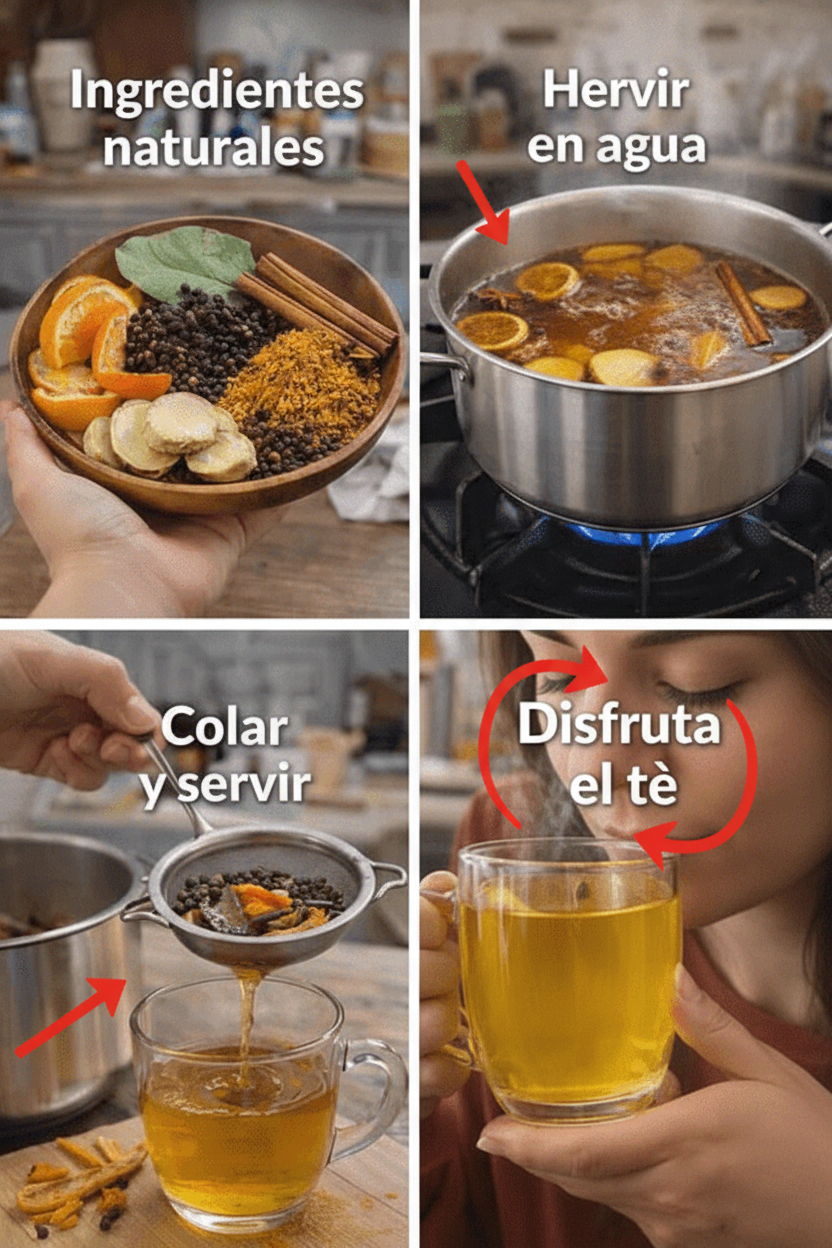 Ingredientes naturales

Hervir en agua

Colar y servir

Disfruta el tè