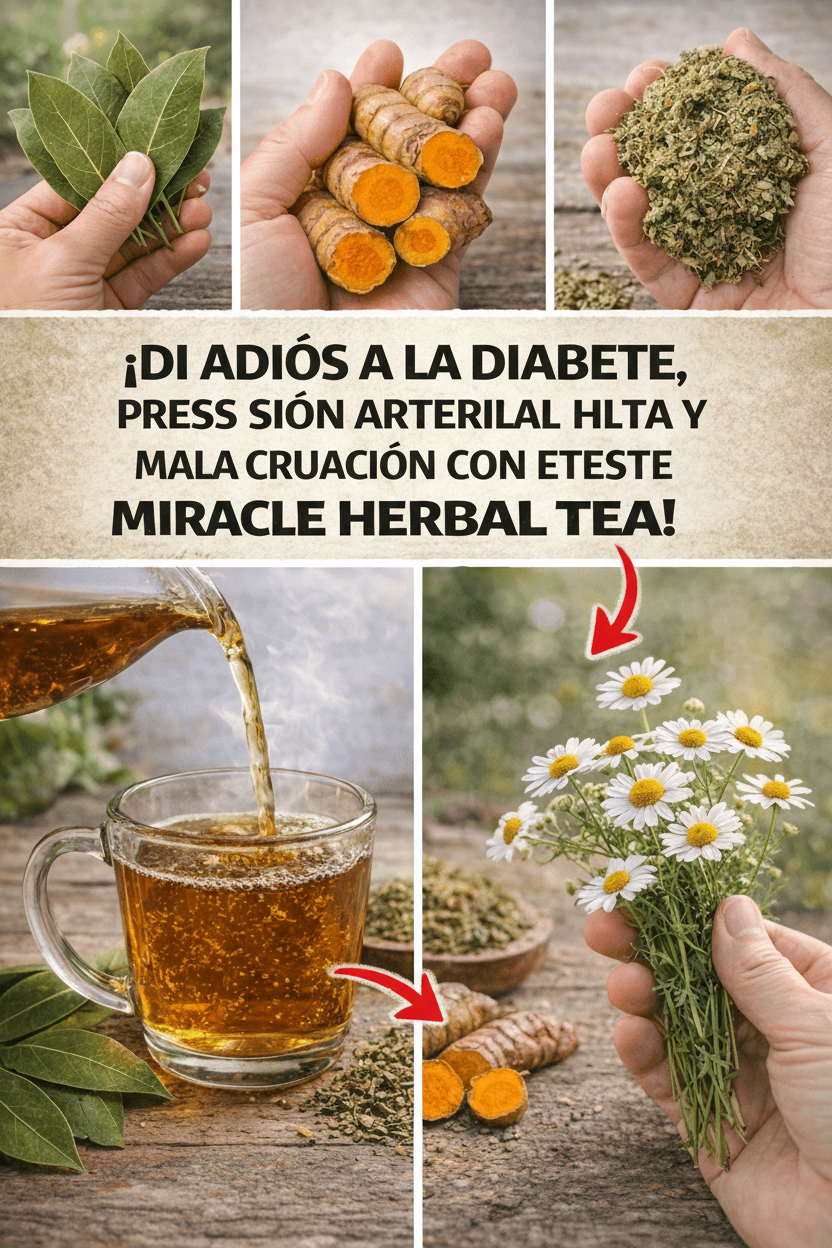 ¡DI ADIÓS A LA DIABETE, PRESS SIÓN ARTERILAL HLTA Y MALA CRUACIÓN CON ETESTE MIRACLE HERBAL TEA!