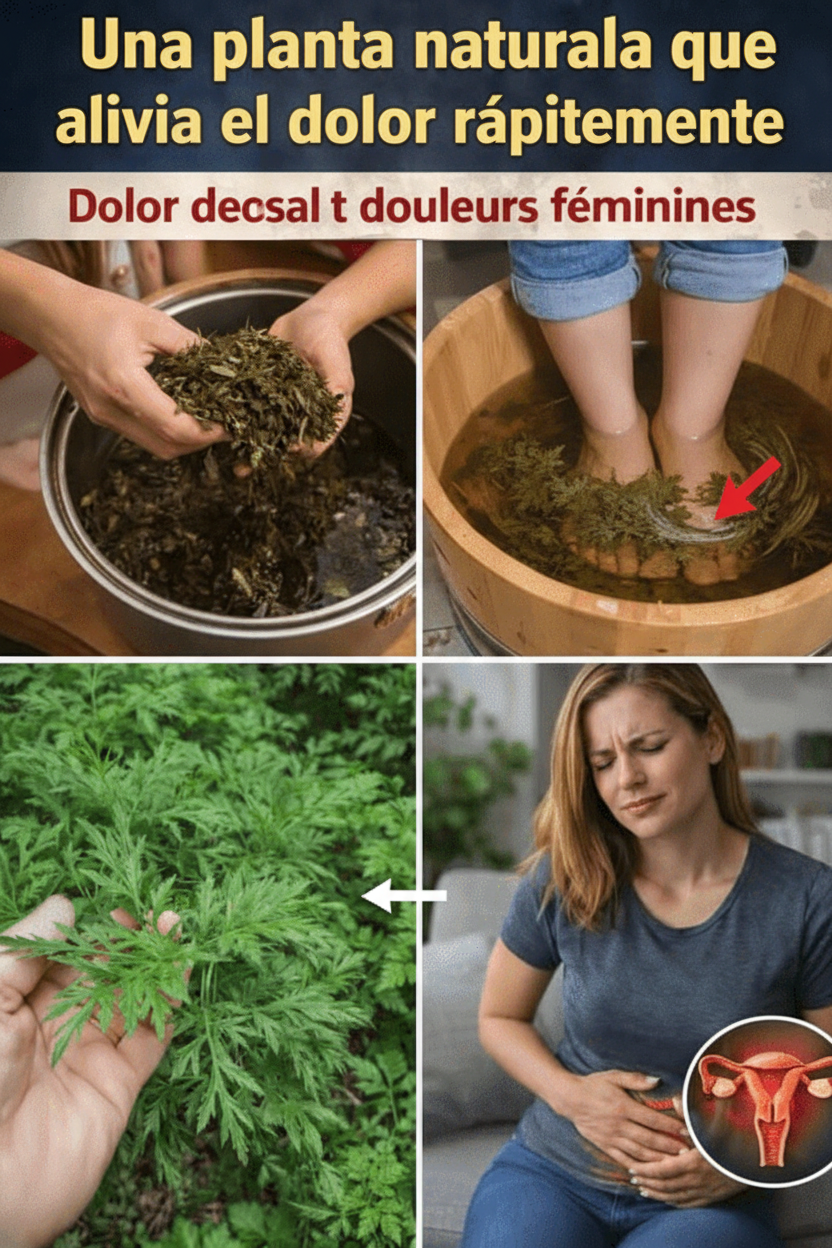 Una planta naturala que alivia el dolor rápitemente

Dolor decsal t douleurs féminines