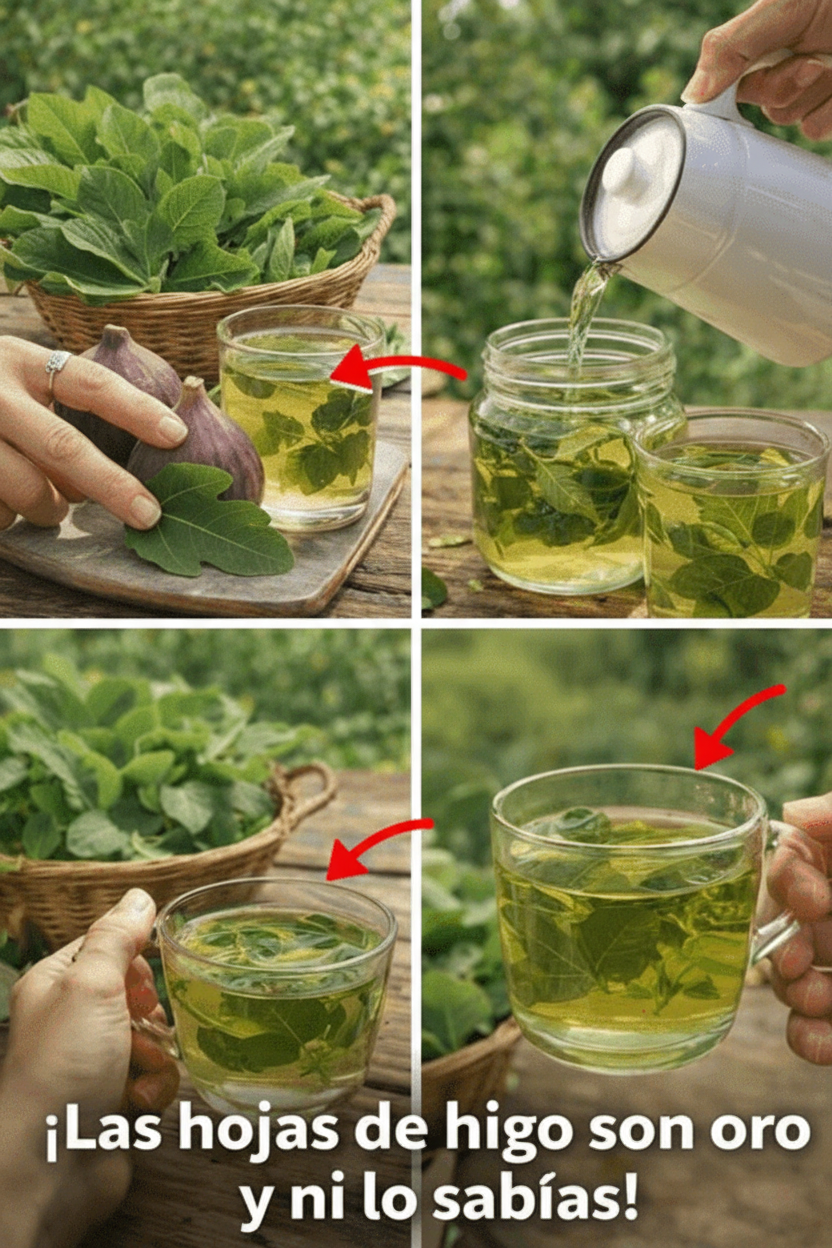 ¡Las hojas de higo son oro y ni lo sabías!