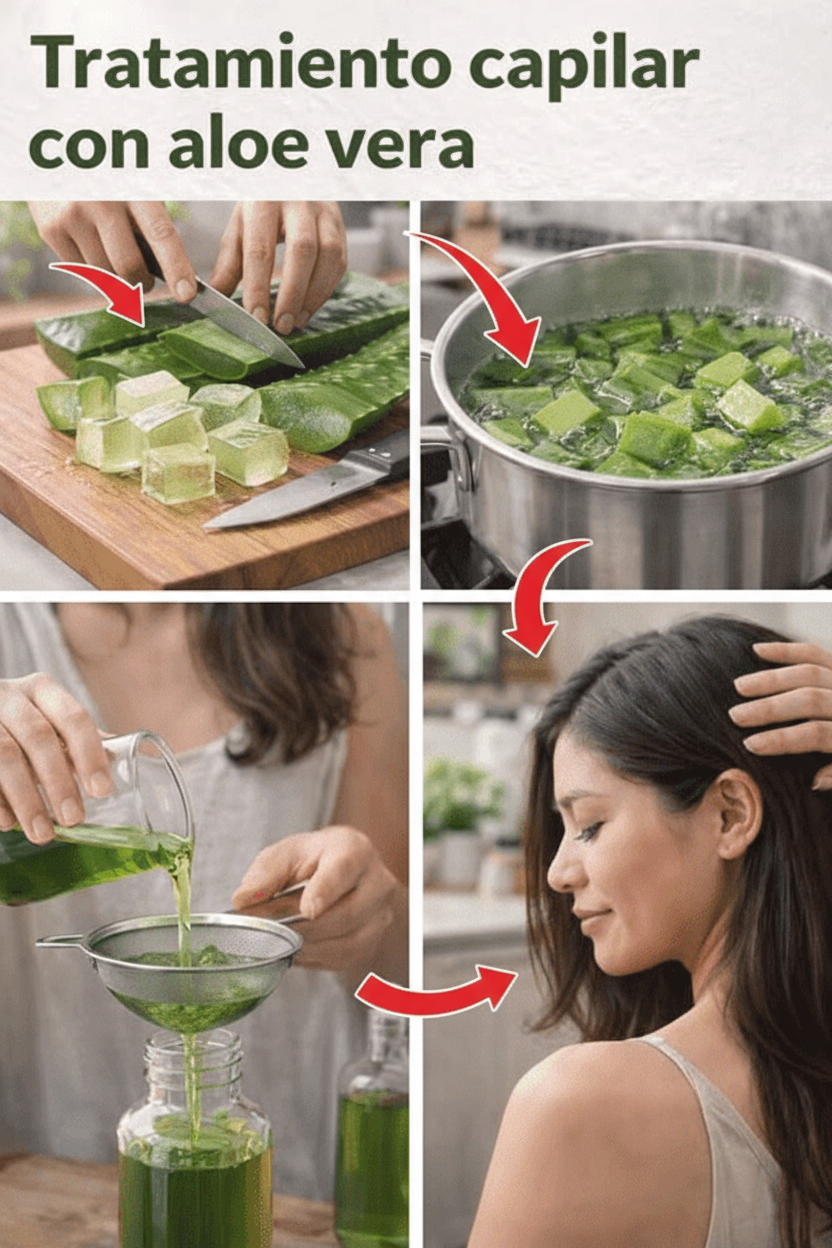 Tratamiento capilar con aloe vera