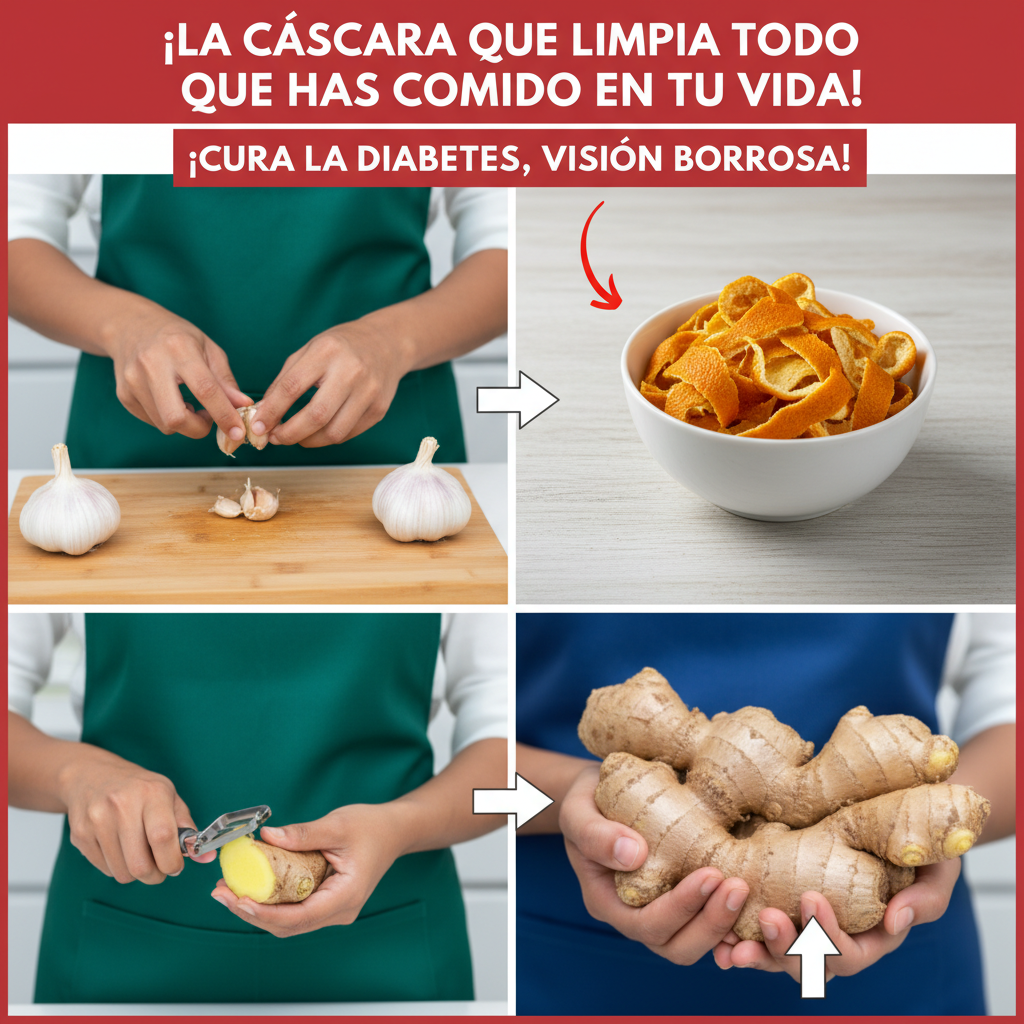 ¡LA CÁSCARA QUE LIMPIA TODO QUE HAS COMIDO EN TU VIDA!

¡CURA LA DIABETES, VISIÓN BORROSA!