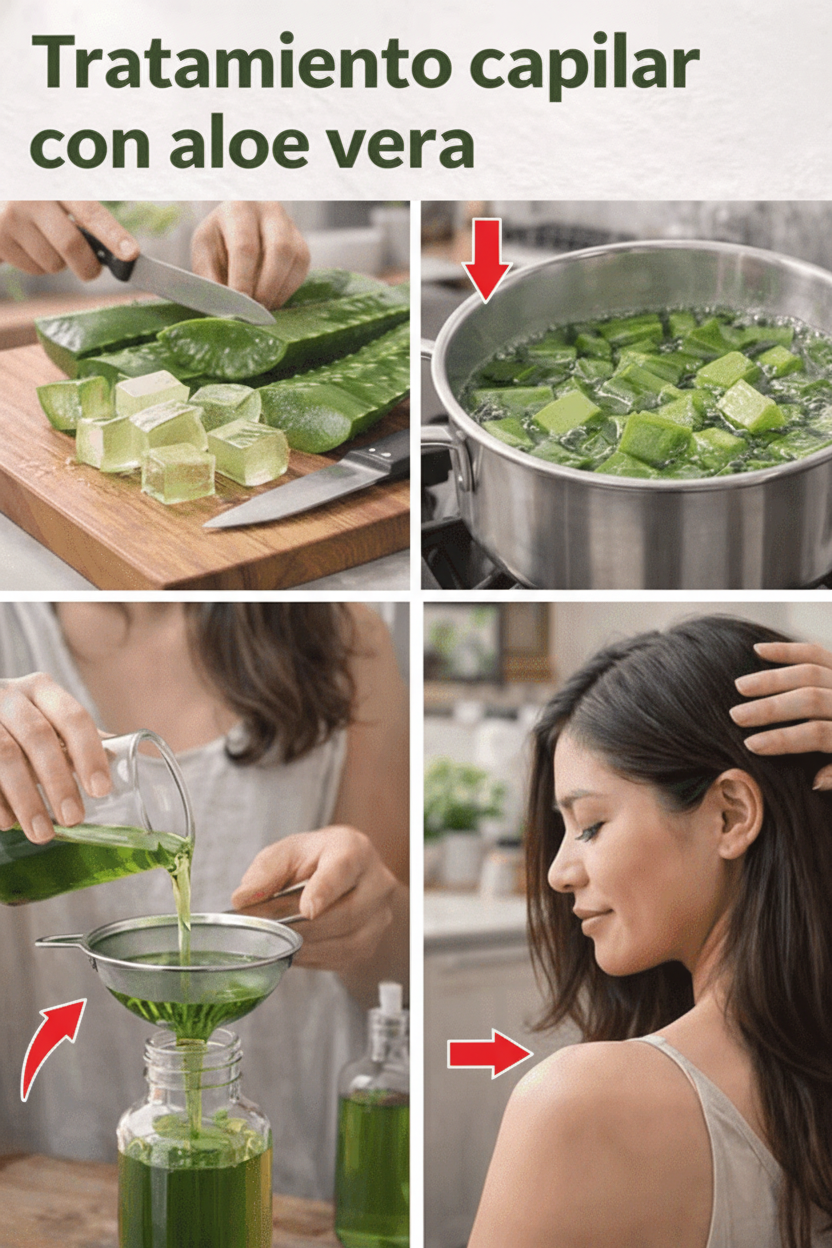 Tratamiento capilar con aloe vera