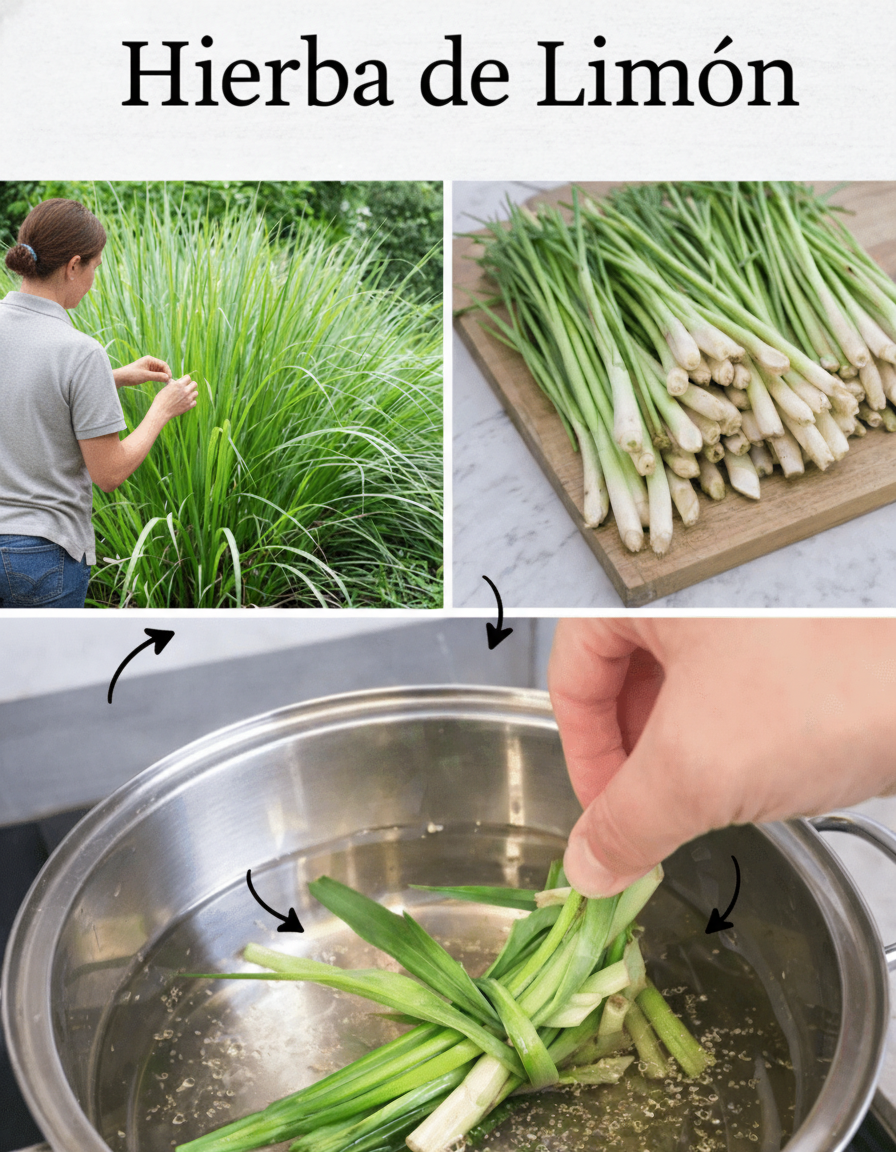 Hierba de Limón