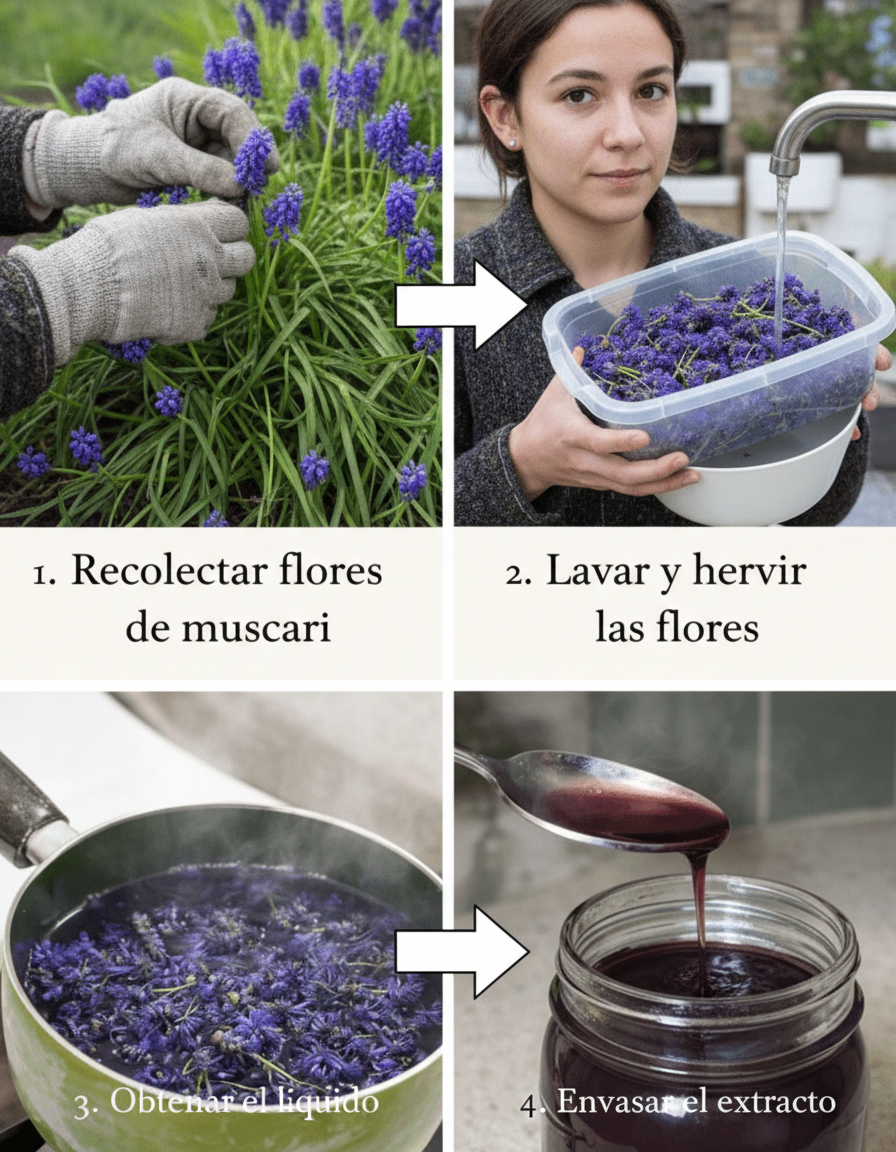 1. Recolectar flores de muscari

2. Lavar y hervir las flores

3. Obtenar el liquido

4. Envasar el extracto