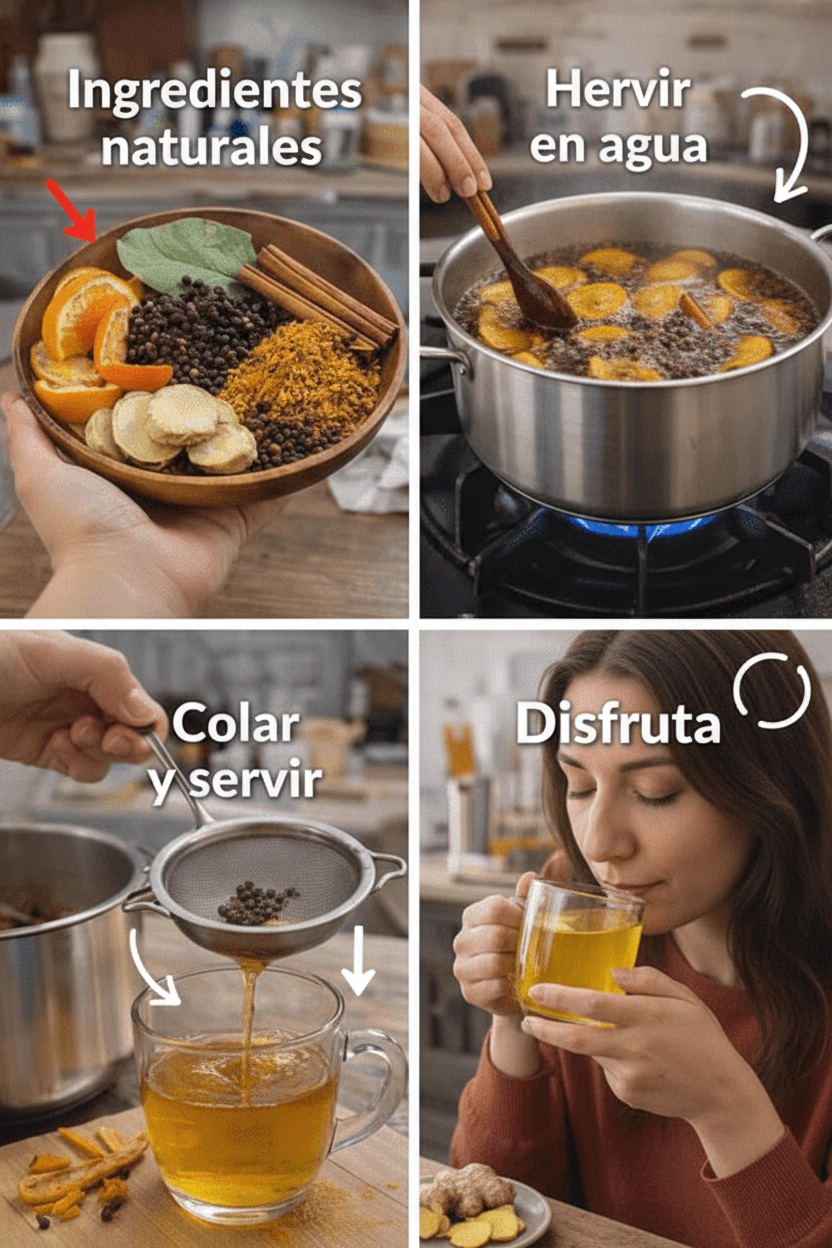 Ingredientes naturales

Hervir en agua

Colar y servir

Disfruta